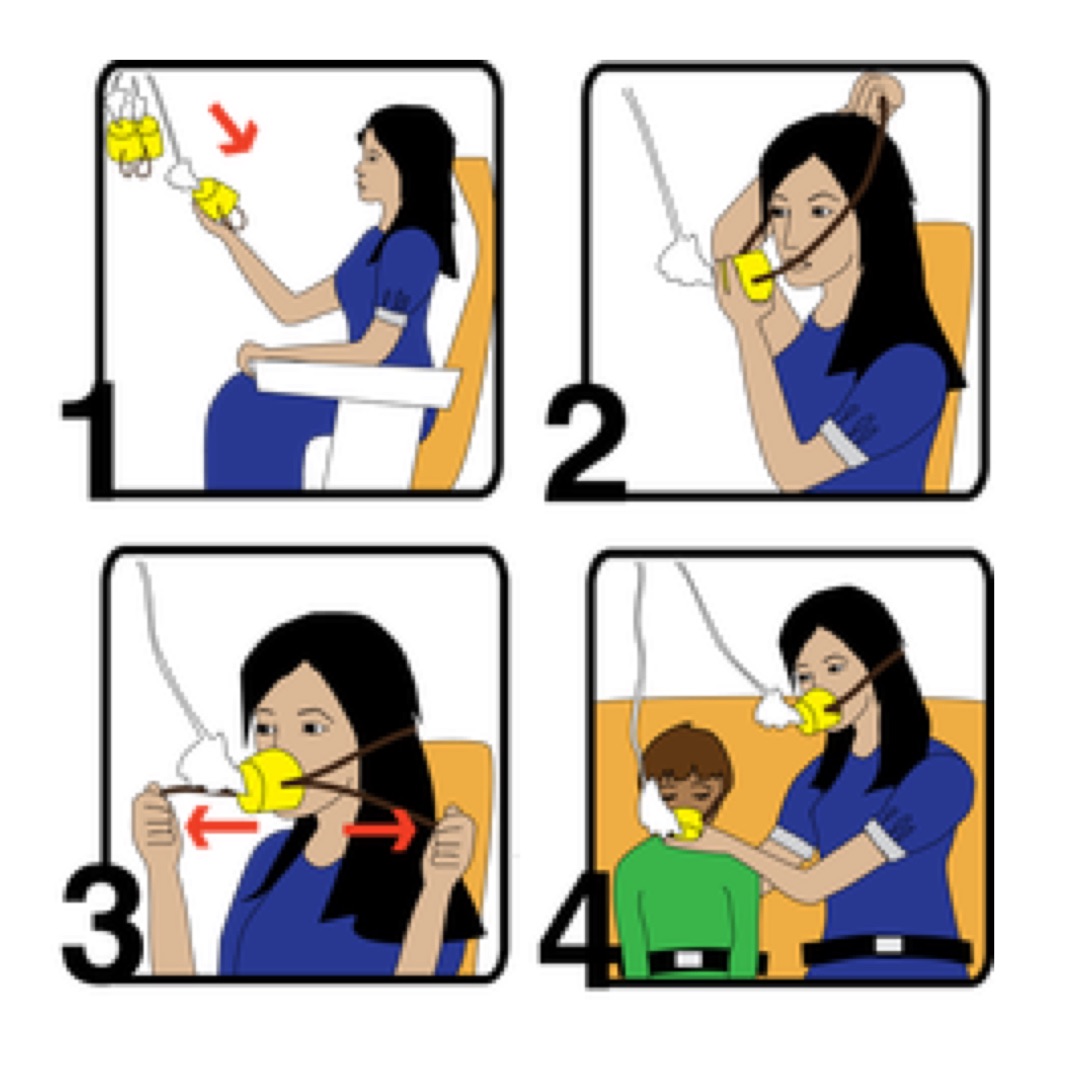 1
2
3
4